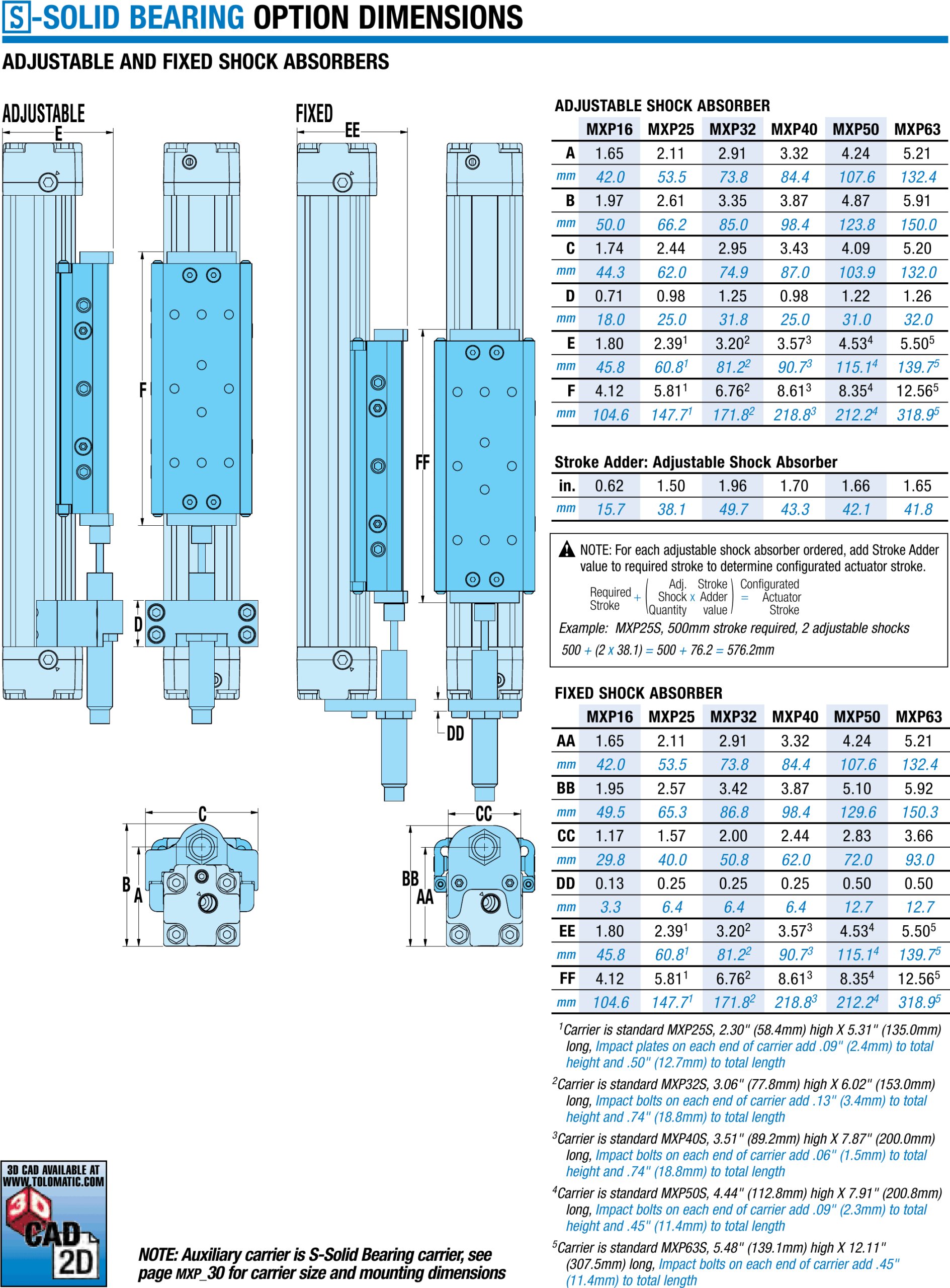 S-SOLID BEARING OPTION DIMENSIONS

ADJUSTABLE AND FIXED SHOCK ABSORBERS

ADJUSTABLE

E

F

D

C

B

A

FIXED

EE

FF

DD

CC

BB

AA

ADJUSTABLE SHOCK ABSORBER

| | MXP16 | MXP25 | MXP32 | MXP40 | MXP50 | MXP63 |
|---|---|---|---|---|---|---|
| A | 1.65 | 2.11 | 2.91 | 3.32 | 4.24 | 5.21 |
| mm | 42.0 | 53.5 | 73.8 | 84.4 | 107.6 | 132.4 |
| B | 1.97 | 2.61 | 3.35 | 3.87 | 4.87 | 5.91 |
| mm | 50.0 | 66.2 | 85.0 | 98.4 | 123.8 | 150.0 |
| C | 1.74 | 2.44 | 2.95 | 3.43 | 4.09 | 5.20 |
| mm | 44.3 | 62.0 | 74.9 | 87.0 | 103.9 | 132.0 |
| D | 0.71 | 0.98 | 1.25 | 0.98 | 1.22 | 1.26 |
| mm | 18.0 | 25.0 | 31.8 | 25.0 | 31.0 | 32.0 |
| E | 1.80 | $2.39^1$ | $3.20^2$ | $3.57^3$ | $4.53^4$ | $5.50^5$ |
| mm | 45.8 | $60.8^1$ | $81.2^2$ | $90.7^3$ | $115.1^4$ | $139.7^5$ |
| F | 4.12 | $5.81^1$ | $6.76^2$ | $8.61^3$ | $8.35^4$ | $12.56^5$ |
| mm | 104.6 | $147.7^1$ | $171.8^2$ | $218.8^3$ | $212.2^4$ | $318.9^5$ |

Stroke Adder: Adjustable Shock Absorber

| in. | 0.62 | 1.50 | 1.96 | 1.70 | 1.66 | 1.65 |
|---|---|---|---|---|---|---|
| mm | 15.7 | 38.1 | 49.7 | 43.3 | 42.1 | 41.8 |

NOTE: For each adjustable shock absorber ordered, add Stroke Adder value to required stroke to determine configurated actuator stroke.

Required Stroke + ( Adj. Shock Quantity x Stroke Adder value ) = Configurated Actuator Stroke

Example: MXP25S, 500mm stroke required, 2 adjustable shocks

500 + (2 x 38.1) = 500 + 76.2 = 576.2mm

FIXED SHOCK ABSORBER

| | MXP16 | MXP25 | MXP32 | MXP40 | MXP50 | MXP63 |
|---|---|---|---|---|---|---|
| AA | 1.65 | 2.11 | 2.91 | 3.32 | 4.24 | 5.21 |
| mm | 42.0 | 53.5 | 73.8 | 84.4 | 107.6 | 132.4 |
| BB | 1.95 | 2.57 | 3.42 | 3.87 | 5.10 | 5.92 |
| mm | 49.5 | 65.3 | 86.8 | 98.4 | 129.6 | 150.3 |
| CC | 1.17 | 1.57 | 2.00 | 2.44 | 2.83 | 3.66 |
| mm | 29.8 | 40.0 | 50.8 | 62.0 | 72.0 | 93.0 |
| DD | 0.13 | 0.25 | 0.25 | 0.25 | 0.50 | 0.50 |
| mm | 3.3 | 6.4 | 6.4 | 6.4 | 12.7 | 12.7 |
| EE | 1.80 | $2.39^1$ | $3.20^2$ | $3.57^3$ | $4.53^4$ | $5.50^5$ |
| mm | 45.8 | $60.8^1$ | $81.2^2$ | $90.7^3$ | $115.1^4$ | $139.7^5$ |
| FF | 4.12 | $5.81^1$ | $6.76^2$ | $8.61^3$ | $8.35^4$ | $12.56^5$ |
| mm | 104.6 | $147.7^1$ | $171.8^2$ | $218.8^3$ | $212.2^4$ | $318.9^5$ |

$^1$Carrier is standard MXP25S, 2.30" (58.4mm) high X 5.31" (135.0mm) long, Impact plates on each end of carrier add .09" (2.4mm) to total height and .50" (12.7mm) to total length

$^2$Carrier is standard MXP32S, 3.06" (77.8mm) high X 6.02" (153.0mm) long, Impact bolts on each end of carrier add .13" (3.4mm) to total height and .74" (18.8mm) to total length

$^3$Carrier is standard MXP40S, 3.51" (89.2mm) high X 7.87" (200.0mm) long, Impact bolts on each end of carrier add .06" (1.5mm) to total height and .74" (18.8mm) to total length

$^4$Carrier is standard MXP50S, 4.44" (112.8mm) high X 7.91" (200.8mm) long, Impact bolts on each end of carrier add .09" (2.3mm) to total height and .45" (11.4mm) to total length

$^5$Carrier is standard MXP63S, 5.48" (139.1mm) high X 12.11" (307.5mm) long, Impact bolts on each end of carrier add .45" (11.4mm) to total length

3D CAD AVAILABLE AT WWW.TOLOMATIC.COM

3D CAD 2D

NOTE: Auxiliary carrier is S-Solid Bearing carrier, see page MXP_30 for carrier size and mounting dimensions